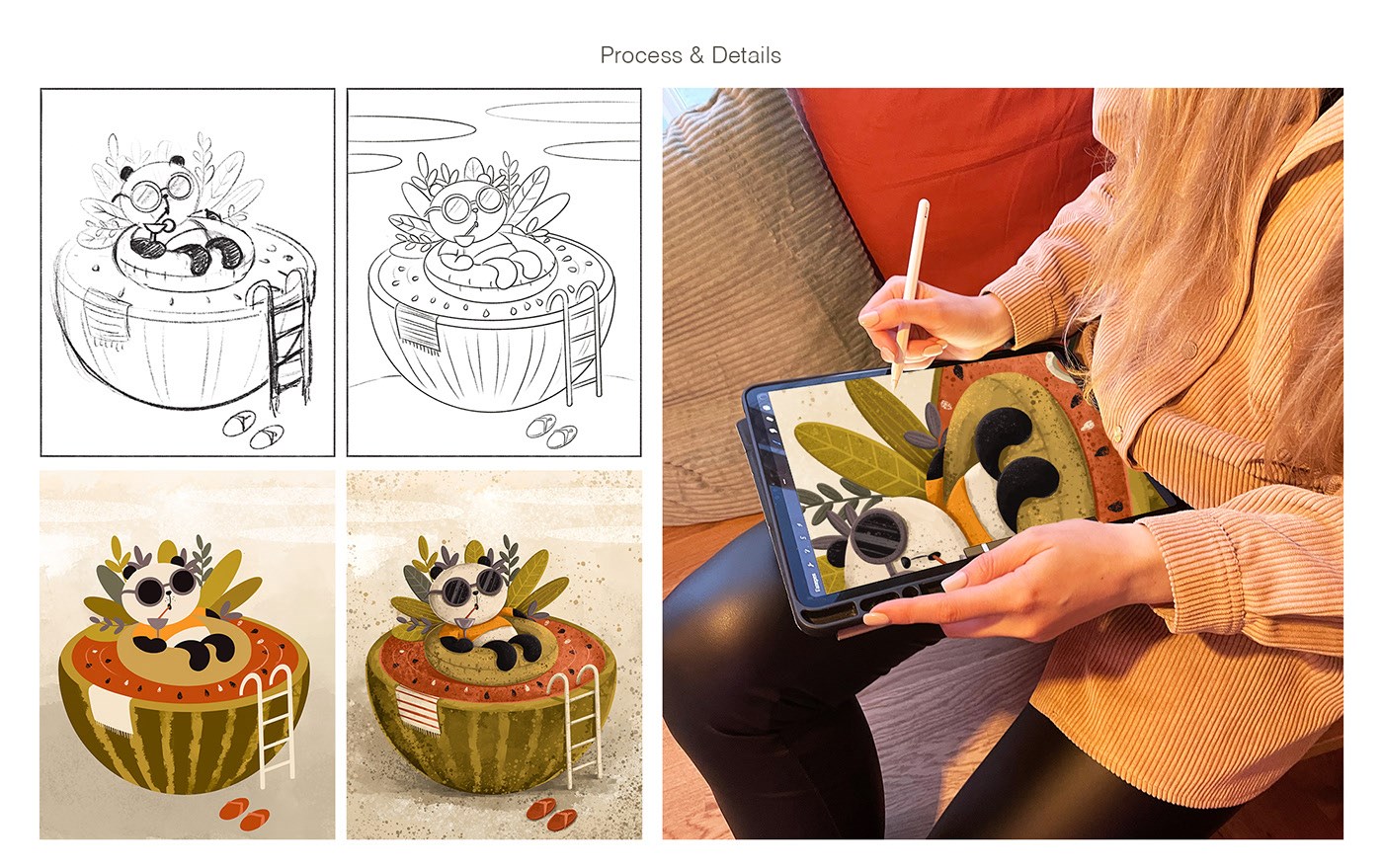 Process & Details