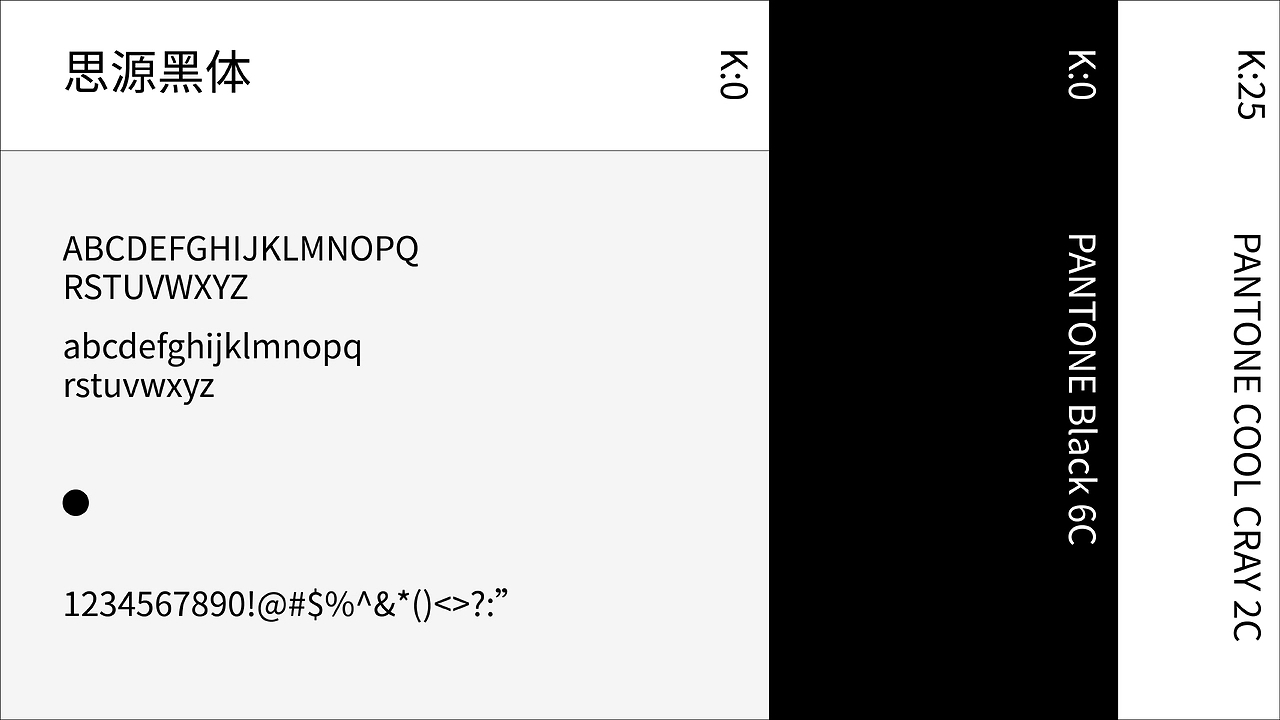 思源黑体

K:0

ABCDEFGHIJKLMNOPQ RSTUVWXYZ

abcdefghijklmnopq rstuvwxyz

1234567890!@#$%^&*()<>?:”

K:0

PANTONE Black 6C

K:25

PANTONE COOL CRAY 2C